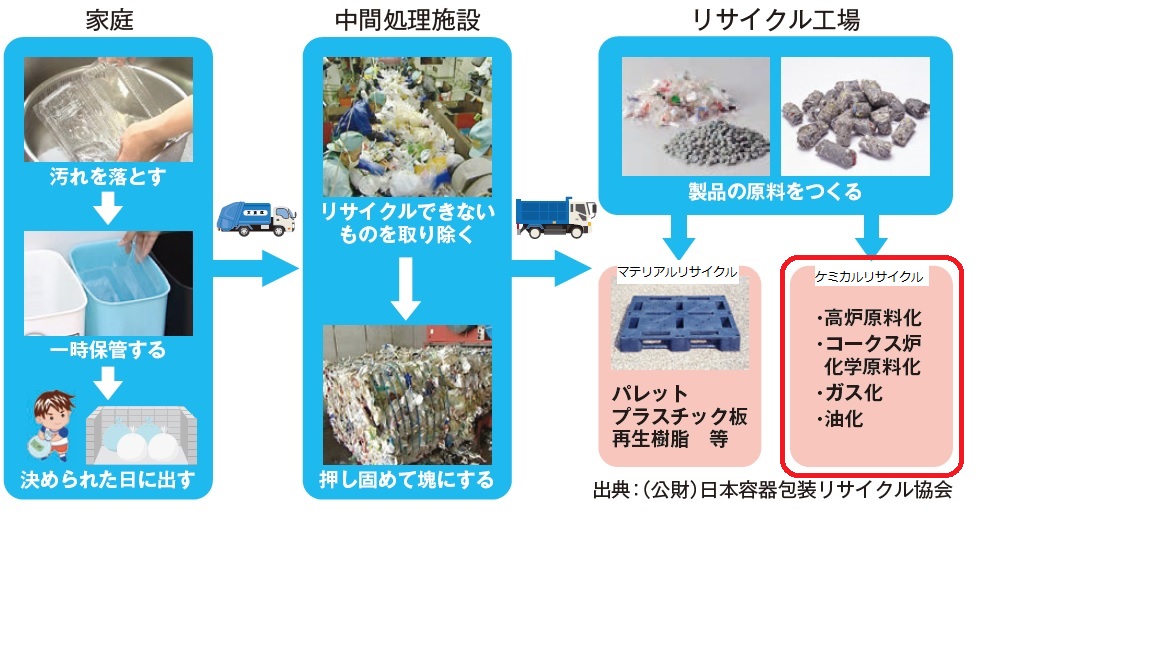 家庭

汚れを落とす

一時保管する

決められた日に出す

中間処理施設

リサイクルできないものを取り除く

押し固めて塊にする

リサイクル工場

製品の原料をつくる

マテリアルリサイクル

パレット
プラスチック板
再生樹脂　等

ケミカルリサイクル

・高炉原料化
・コークス炉化学原料化
・ガス化
・油化

出典：(公財)日本容器包装リサイクル協会